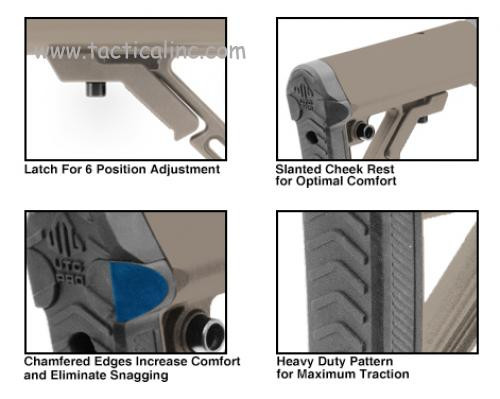 www.tacticalinc.com

Latch For 6 Position Adjustment

Slanted Cheek Rest for Optimal Comfort

UTG PRO

Chamfered Edges Increase Comfort and Eliminate Snagging

Heavy Duty Pattern for Maximum Traction