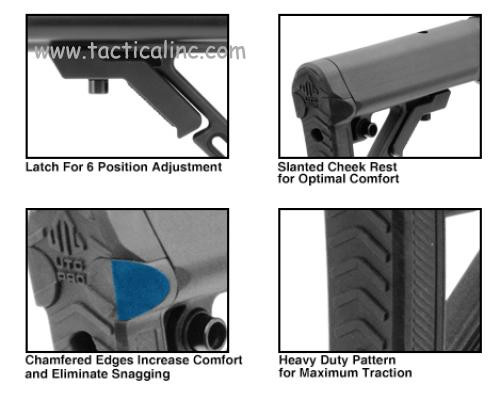 www.tacticalinc.com

Latch For 6 Position Adjustment

Slanted Cheek Rest for Optimal Comfort

UTG PRO

Chamfered Edges Increase Comfort and Eliminate Snagging

Heavy Duty Pattern for Maximum Traction